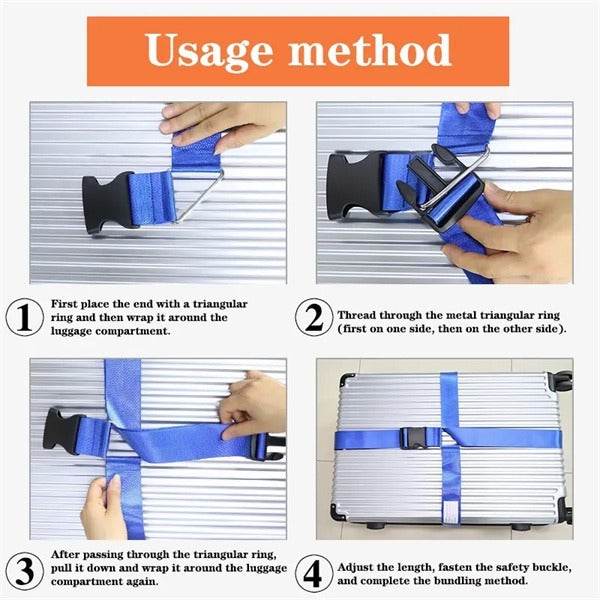 Usage method

1 First place the end with a triangular ring and then wrap it around the luggage compartment.

2 Thread through the metal triangular ring (first on one side, then on the other side).

3 After passing through the triangular ring, pull it down and wrap it around the luggage compartment again.

4 Adjust the length, fasten the safety buckle, and complete the bundling method.