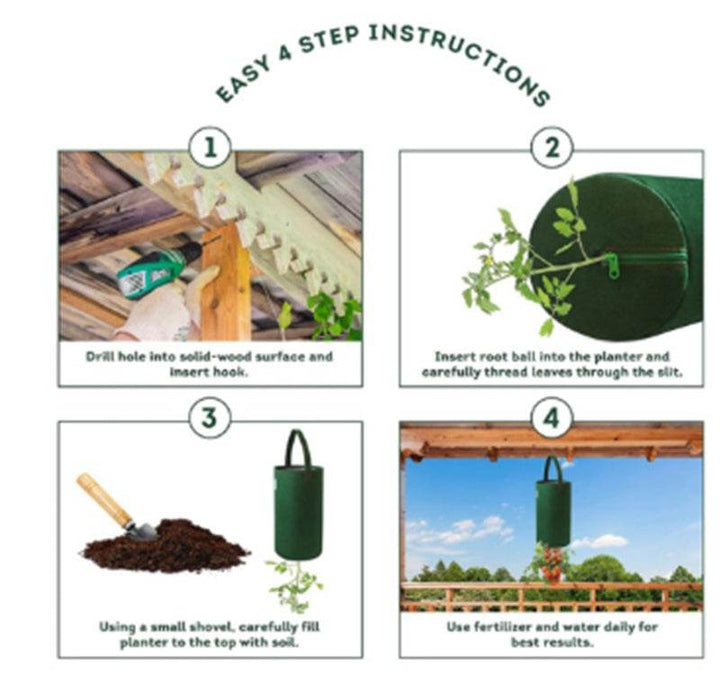 EASY 4 STEP INSTRUCTIONS

1

Drill hole into solid-wood surface and insert hook.

2

Insert root ball into the planter and carefully thread leaves through the slit.

3

Using a small shovel, carefully fill planter to the top with soil.

4

Use fertilizer and water daily for best results.