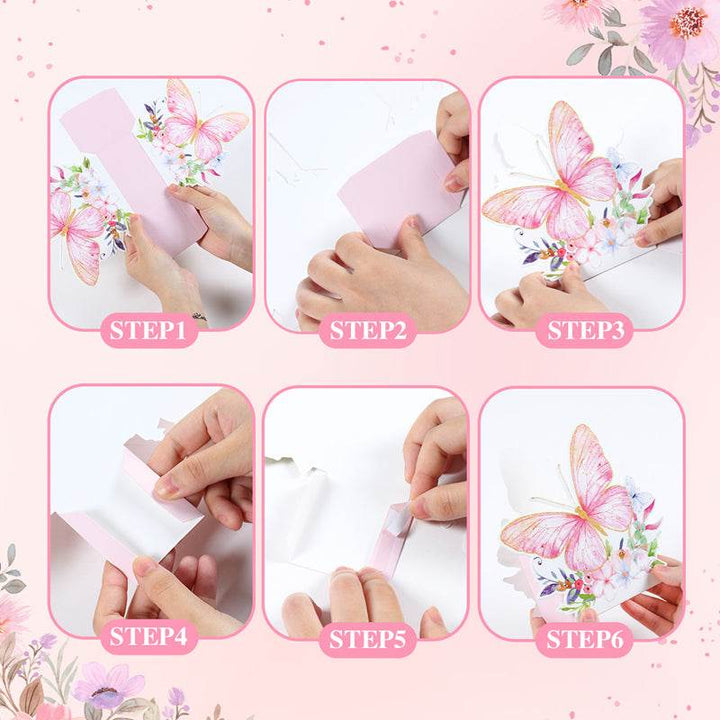 STEP1

STEP2

STEP3

STEP4

STEP5

STEP6