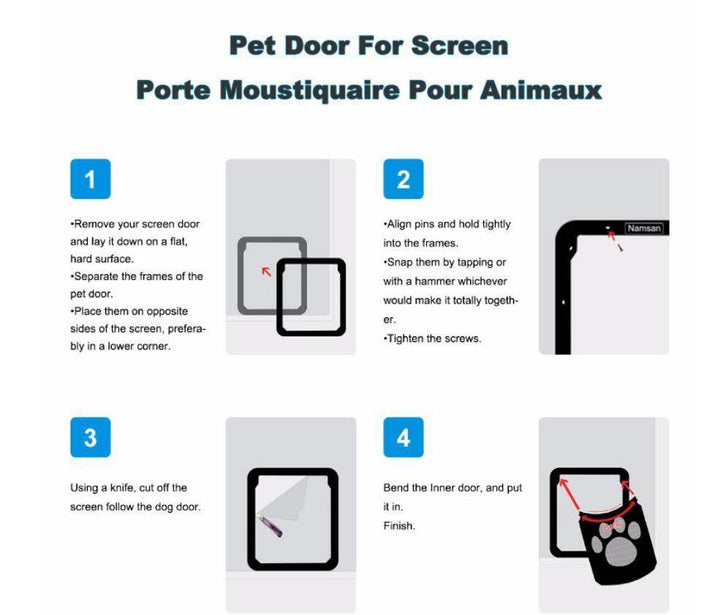 Pet Door For Screen

Porte Moustiquaire Pour Animaux

1

•Remove your screen door and lay it down on a flat, hard surface.
•Separate the frames of the pet door.
•Place them on opposite sides of the screen, preferably in a lower corner.

2

•Align pins and hold tightly into the frames.
•Snap them by tapping or with a hammer whichever would make it totally together.
•Tighten the screws.

Namsan

3

Using a knife, cut off the screen follow the dog door.

4

Bend the Inner door, and put it in.
Finish.

Bend