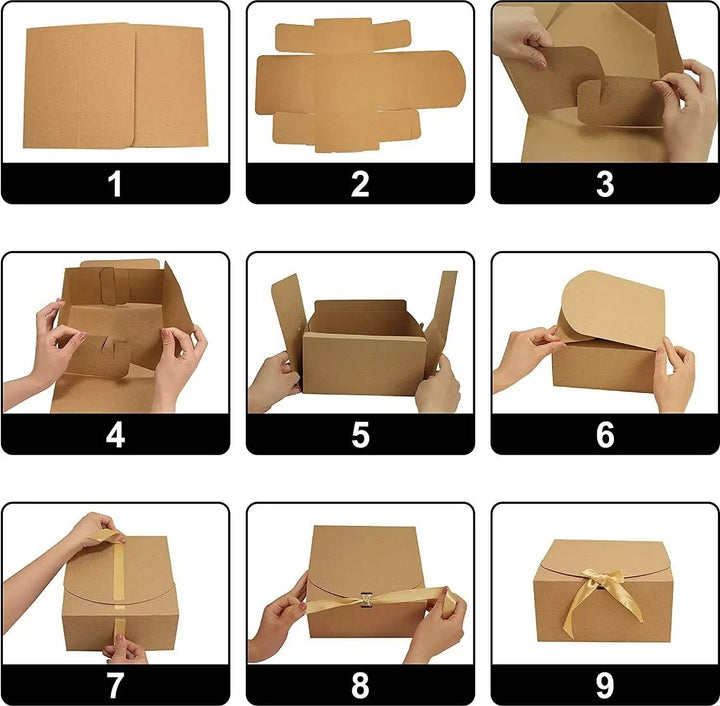 1

2

3

4

5

6

7

8

9