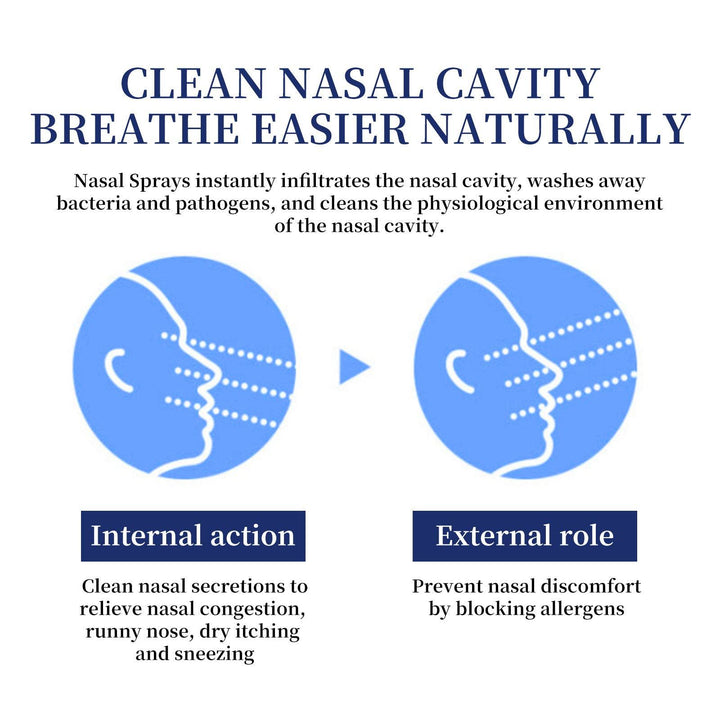 CLEAN NASAL CAVITY
BREATHE EASIER NATURALLY

Nasal Sprays instantly infiltrates the nasal cavity, washes away bacteria and pathogens, and cleans the physiological environment of the nasal cavity.

Internal action

Clean nasal secretions to relieve nasal congestion, runny nose, dry itching and sneezing

External role

Prevent nasal discomfort by blocking allergens